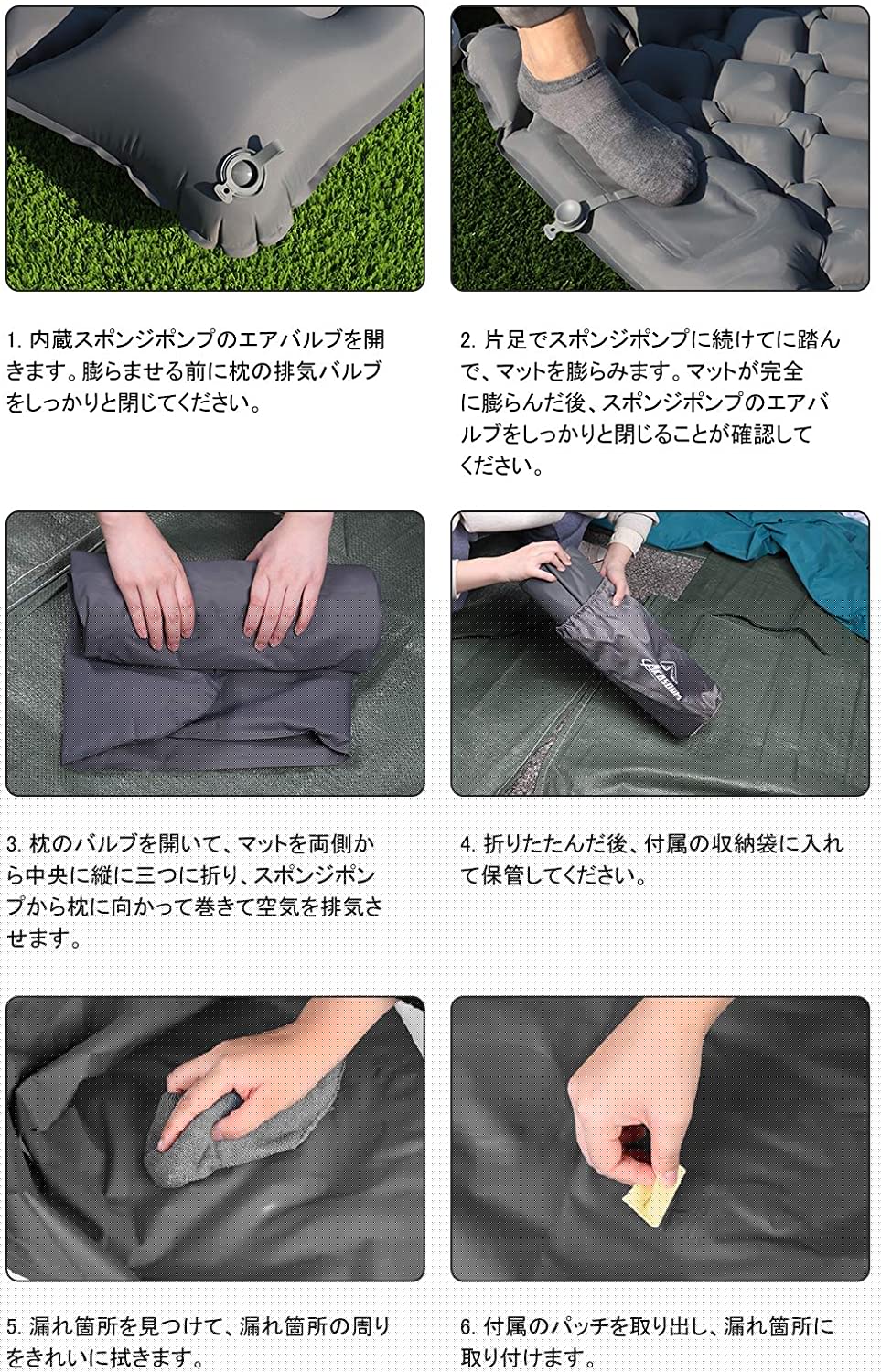 1. 内蔵スポンジポンプのエアバルブを開きます。膨らませる前に枕の排気バルブをしっかりと閉じてください。

2. 片足でスポンジポンプに続けてに踏んで、マットを膨らみます。マットが完全に膨らんだ後、スポンジポンプのエアバルブをしっかりと閉じることが確認してください。

3. 枕のバルブを開いて、マットを両側から中央に縦に三つに折り、スポンジポンプから枕に向かって巻きて空気を排気させます。

4. 折りたたんだ後、付属の収納袋に入れて保管してください。

5. 漏れ箇所を見つけて、漏れ箇所の周りをきれいに拭きます。

6. 付属のパッチを取り出し、漏れ箇所に取り付けます。